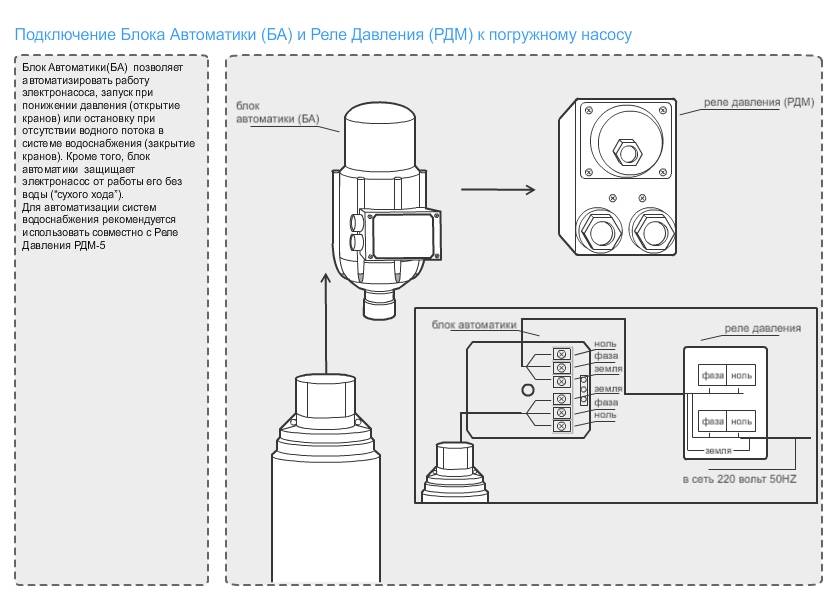 Подключение Блока Автоматики (БА) и Реле Давления (РДМ) к погружному насосу

Блок Автоматики(БА) позволяет автоматизировать работу электронасоса, запуск при понижении давления (открытие кранов) или остановку при отсутствии водного потока в системе водоснабжения (закрытие кранов). Кроме того, блок автоматики защищает электронасос от работы его без воды ("сухого хода").
Для автоматизации систем водоснабжения рекомендуется использовать совместно с Реле Давления РДМ-5

блок автоматики (БА)

реле давления (РДМ)

блок автоматики

ноль
фаза
земля
земля
фаза
ноль

реле давления

фаза
ноль
фаза
ноль
земля

в сеть 220 вольт 50HZ