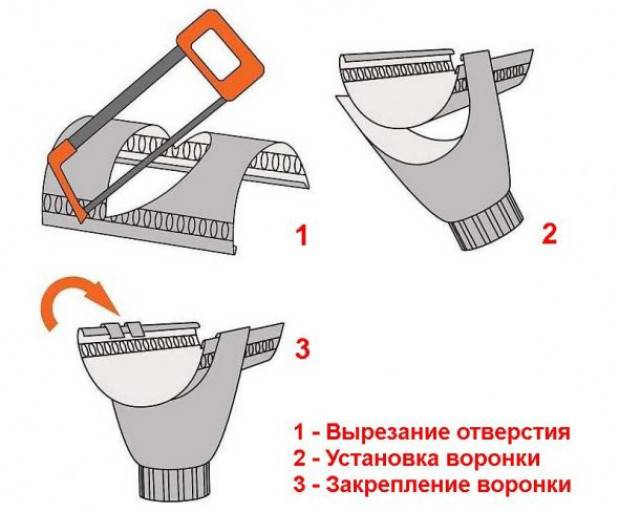 1

2

3

1 - Вырезание отверстия
2 - Установка воронки
3 - Закрепление воронки