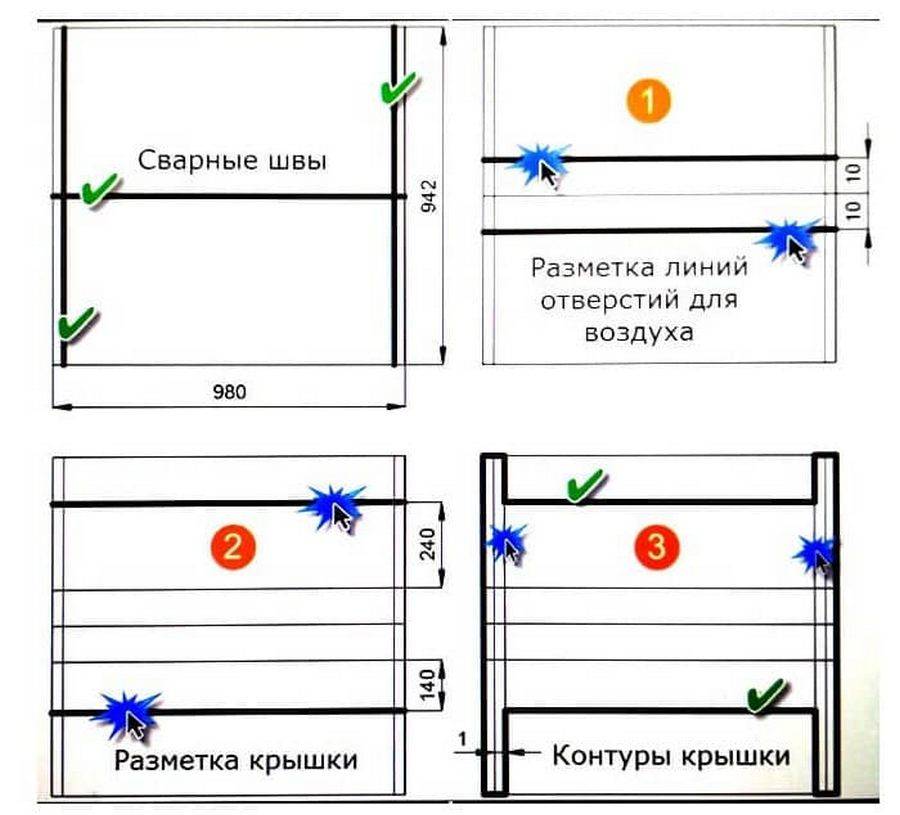 Сварные швы

942

980

1

10

10

Разметка линий отверстий для воздуха

2

240

140

Разметка крышки

3

1

Контуры крышки