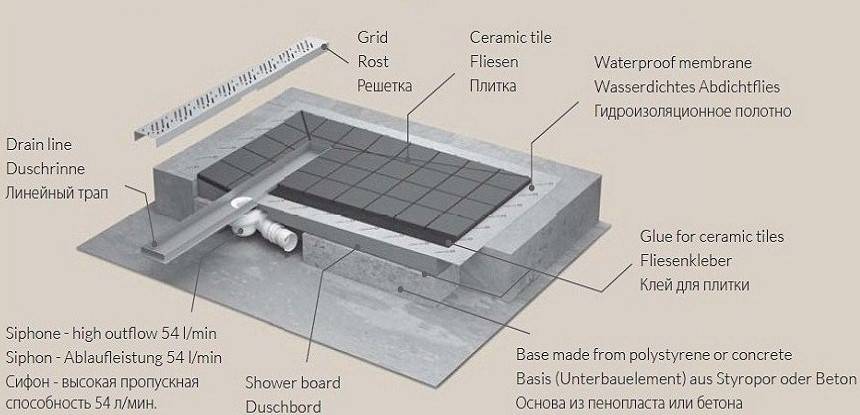 Grid
Rost
Решетка

Ceramic tile
Fliesen
Плитка

Waterproof membrane
Wasserdichtes Abdichtflies
Гидроизоляционное полотно

Drain line
Duschrinne
Линейный трап

Glue for ceramic tiles
Fliesenkleber
Клей для плитки

Siphone - high outflow 54 l/min
Siphon - Ablaufleistung 54 l/min
Сифон - высокая пропускная способность 54 л/мин.

Shower board
Duschbord

Base made from polystyrene or concrete
Basis (Unterbauelement) aus Styropor oder Beton
Основа из пенопласта или бетона