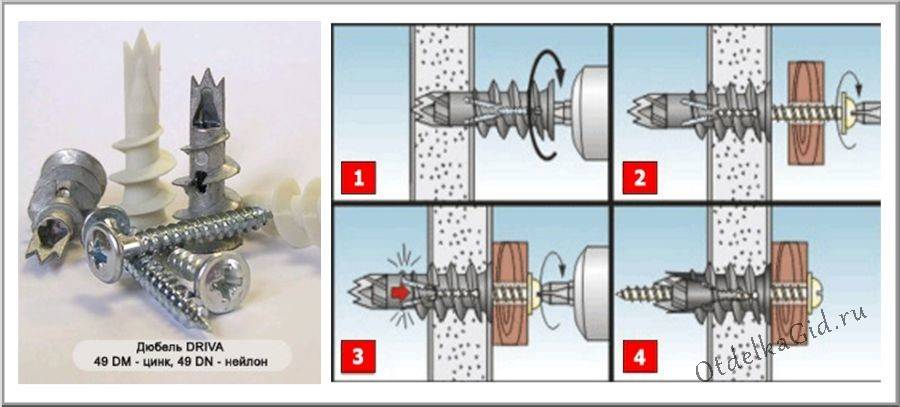 Дюбель DRIVA
49 DM - цинк, 49 DN - нейлон

1

2

3

4

OtdelkaGid.ru