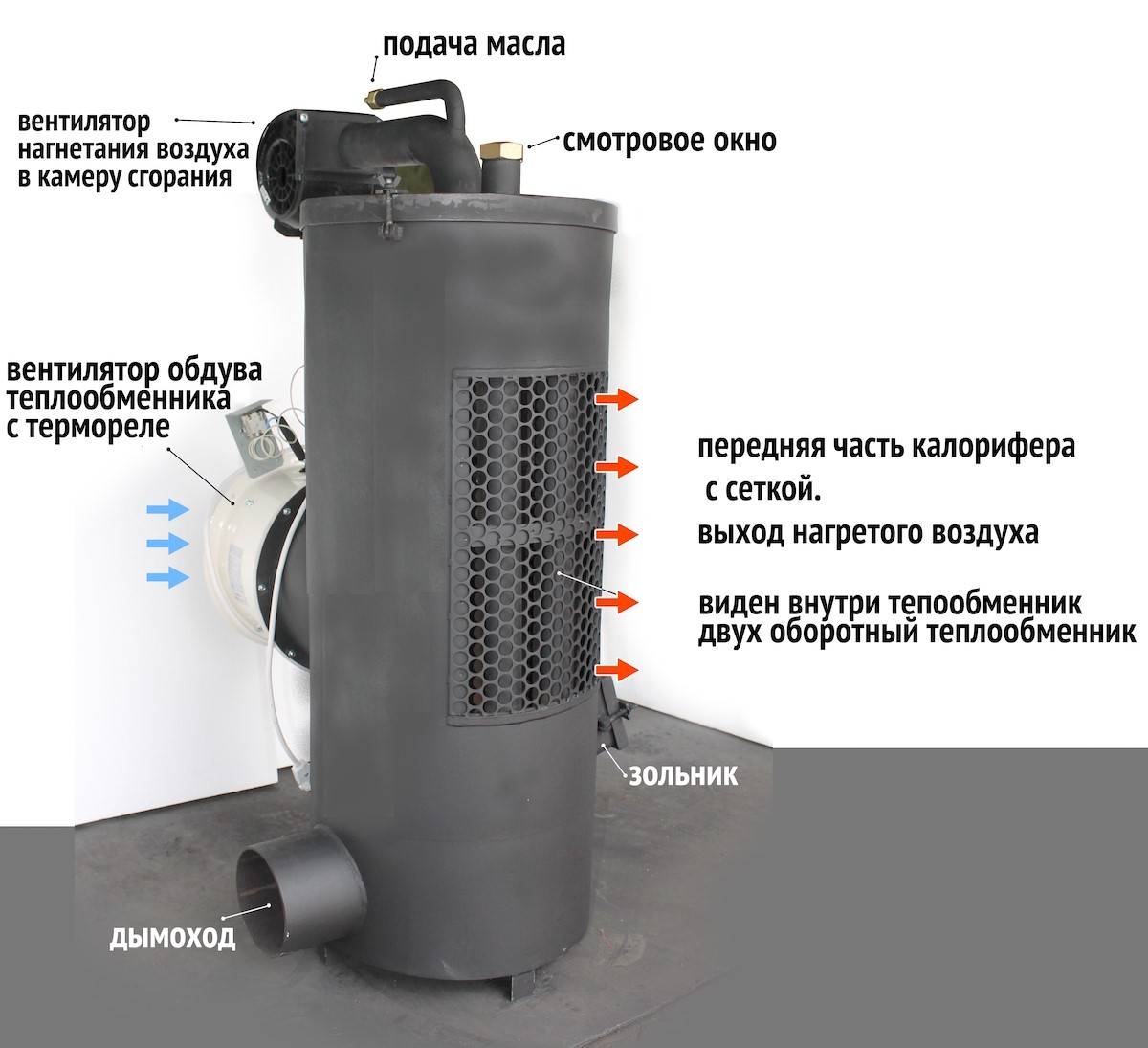 подача масла

вентилятор нагнетания воздуха в камеру сгорания

смотровое окно

вентилятор обдува теплообменника с термореле

передняя часть калорифера с сеткой.

выход нагретого воздуха

виден внутри тепообменник двух оборотный теплообменник

зольник

дымоход