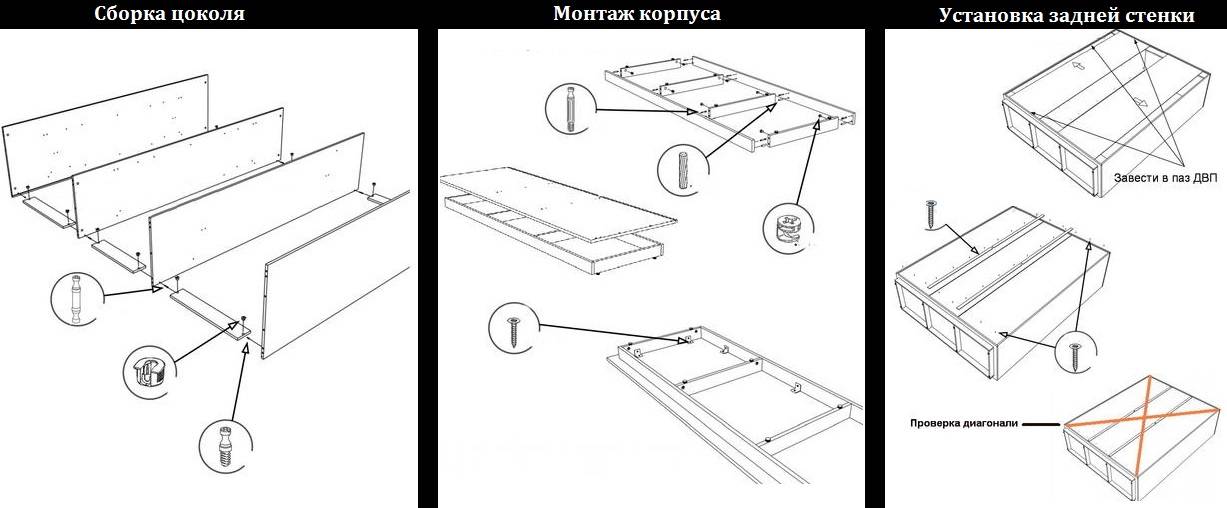 Сборка цоколя

Монтаж корпуса

Установка задней стенки

Завести в паз ДВП

Проверка диагонали