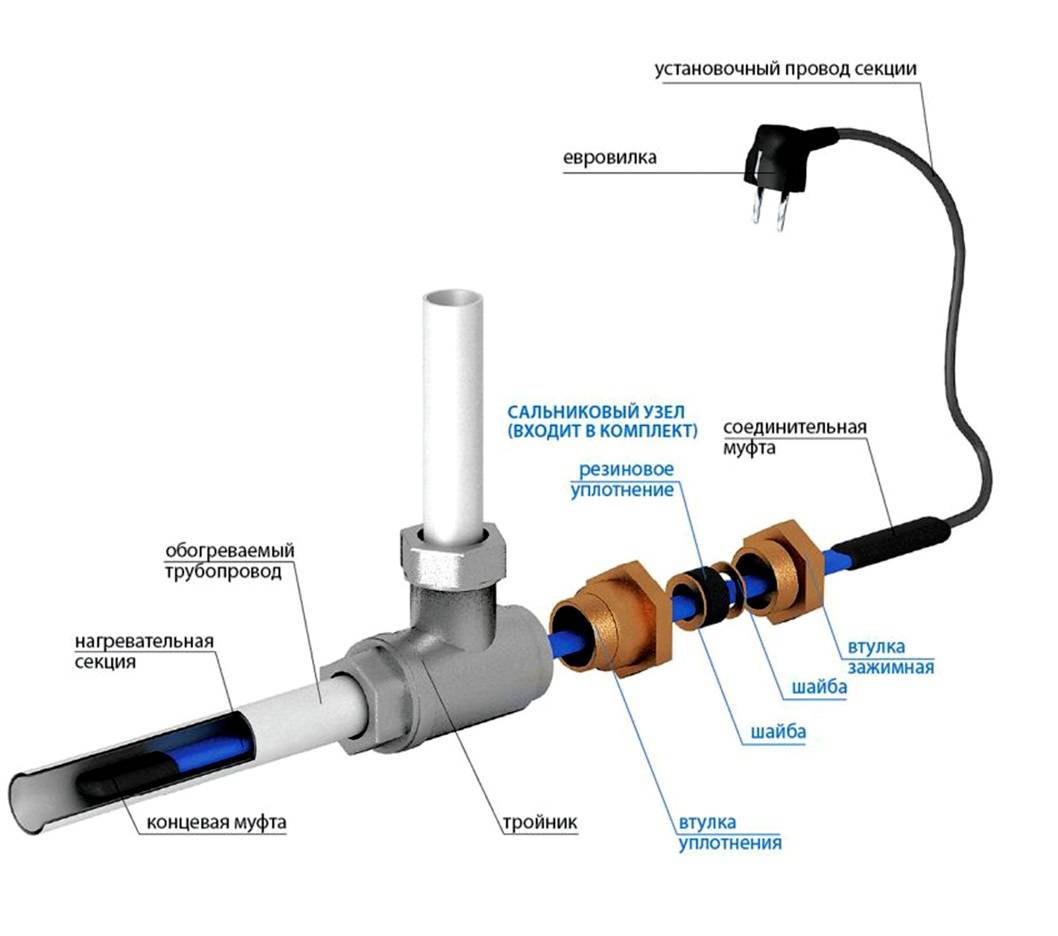 установочный провод секции

евровилка

САЛЬНИКОВЫЙ УЗЕЛ (ВХОДИТ В КОМПЛЕКТ)

соединительная муфта

резиновое уплотнение

обогреваемый трубопровод

нагревательная секция

втулка зажимная

шайба

шайба

концевая муфта

тройник

втулка уплотнения