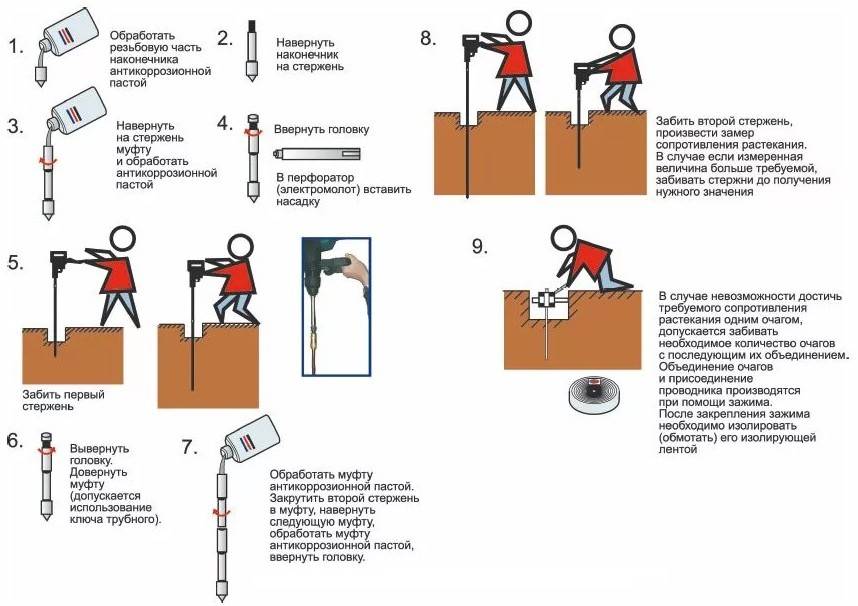 1. Обработать резьбовую часть наконечника антикоррозионной пастой

2. Навернуть наконечник на стержень

3. Навернуть на стержень муфту и обработать антикоррозионной пастой

4. Ввернуть головку

В перфоратор (электромолот) вставить насадку

5.

Забить первый стержень

6. Вывернуть головку. Довернуть муфту (допускается использование ключа трубного).

7. Обработать муфту антикоррозионной пастой. Закрутить второй стержень в муфту, навернуть следующую муфту, обработать муфту антикоррозионной пастой, ввернуть головку.

8.

Забить второй стержень, произвести замер сопротивления растекания. В случае если измеренная величина больше требуемой, забивать стержни до получения нужного значения

9.

В случае невозможности достичь требуемого сопротивления растекания одним очагом, допускается забивать необходимое количество очагов с последующим их объединением. Объединение очагов и присоединение проводника производятся при помощи зажима. После закрепления зажима необходимо изолировать (обмотать) его изолирующей лентой