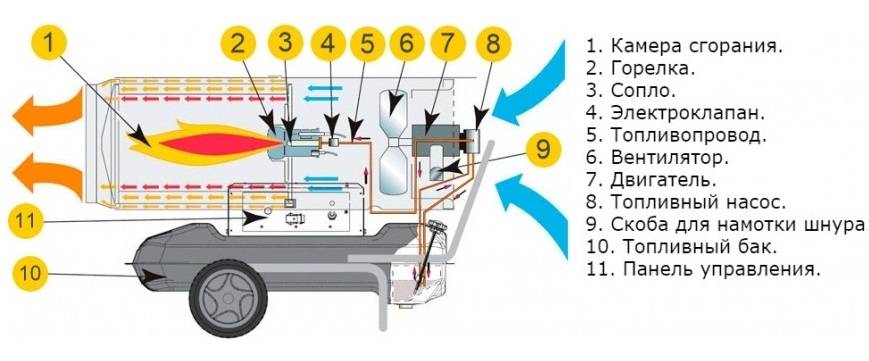 1
2
3
4
5
6
7
8
9
11
10

1. Камера сгорания.
2. Горелка.
3. Сопло.
4. Электроклапан.
5. Топливопровод.
6. Вентилятор.
7. Двигатель.
8. Топливный насос.
9. Скоба для намотки шнура
10. Топливный бак.
11. Панель управления.