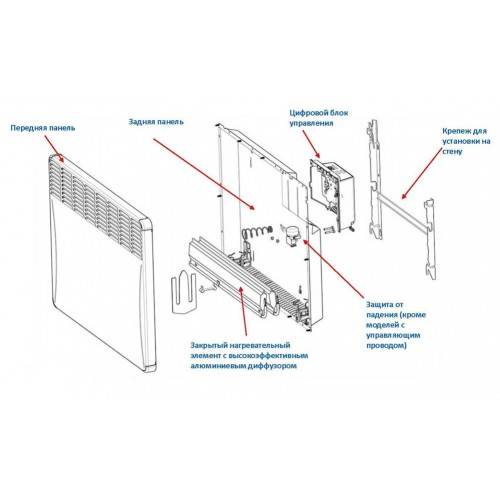 Передняя панель

Задняя панель

Цифровой блок управления

Крепеж для установки на стену

Защита от падения (кроме моделей с управляющим проводом)

Закрытый нагревательный элемент с высокоэффективным алюминиевым диффузором