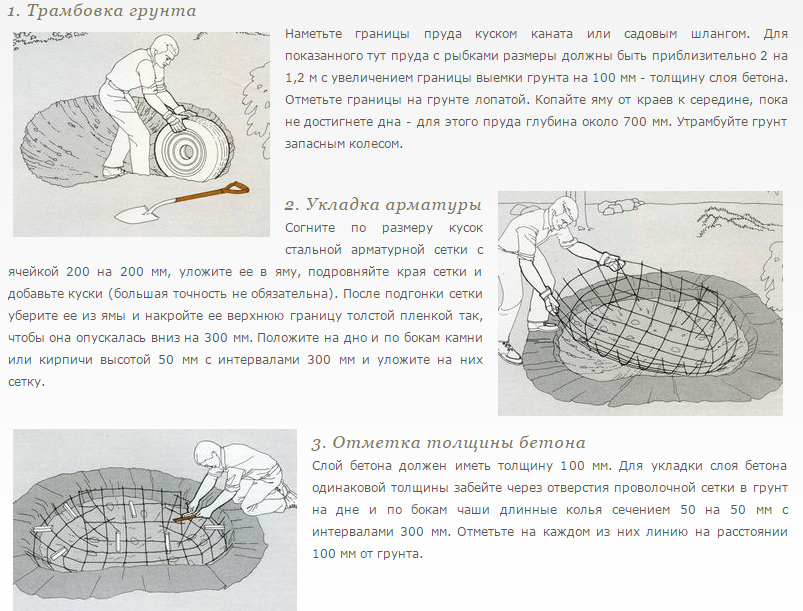 1. Трамбовка грунта

Наметьте границы пруда куском каната или садовым шлангом. Для показанного тут пруда с рыбками размеры должны быть приблизительно 2 на 1,2 м с увеличением границы выемки грунта на 100 мм - толщину слоя бетона. Отметьте границы на грунте лопатой. Копайте яму от краев к середине, пока не достигнете дна - для этого пруда глубина около 700 мм. Утрамбуйте грунт запасным колесом.

2. Укладка арматуры

Согните по размеру кусок стальной арматурной сетки с ячейкой 200 на 200 мм, уложите ее в яму, подровняйте края сетки и добавьте куски (большая точность не обязательна). После подгонки сетки уберите ее из ямы и накройте ее верхнюю границу толстой пленкой так, чтобы она опускалась вниз на 300 мм. Положите на дно и по бокам камни или кирпичи высотой 50 мм с интервалами 300 мм и уложите на них сетку.

3. Отметка толщины бетона

Слой бетона должен иметь толщину 100 мм. Для укладки слоя бетона одинаковой толщины забейте через отверстия проволочной сетки в грунт на дне и по бокам чаши длинные колья сечением 50 на 50 мм с интервалами 300 мм. Отметьте на каждом из них линию на расстоянии 100 мм от грунта.