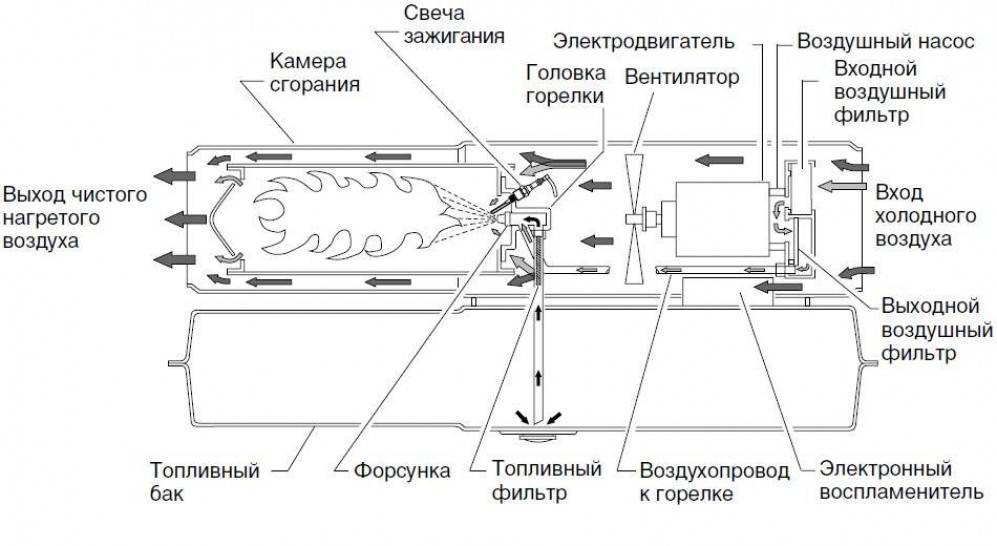 Свеча зажигания

Электродвигатель

Воздушный насос

Камера сгорания

Головка горелки

Вентилятор

Входной воздушный фильтр

Выход чистого нагретого воздуха

Вход холодного воздуха

Выходной воздушный фильтр

Топливный бак

Форсунка

Топливный фильтр

Воздухопровод к горелке

Электронный воспламенитель