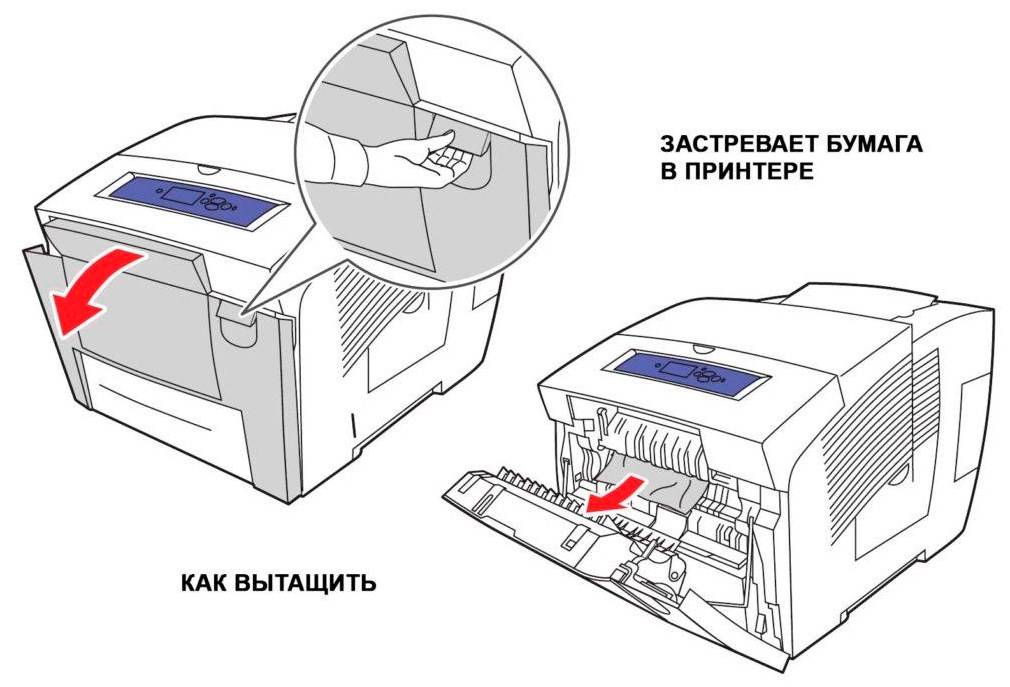 ЗАСТРЕВАЕТ БУМАГА
В ПРИНТЕРЕ

КАК ВЫТАЩИТЬ