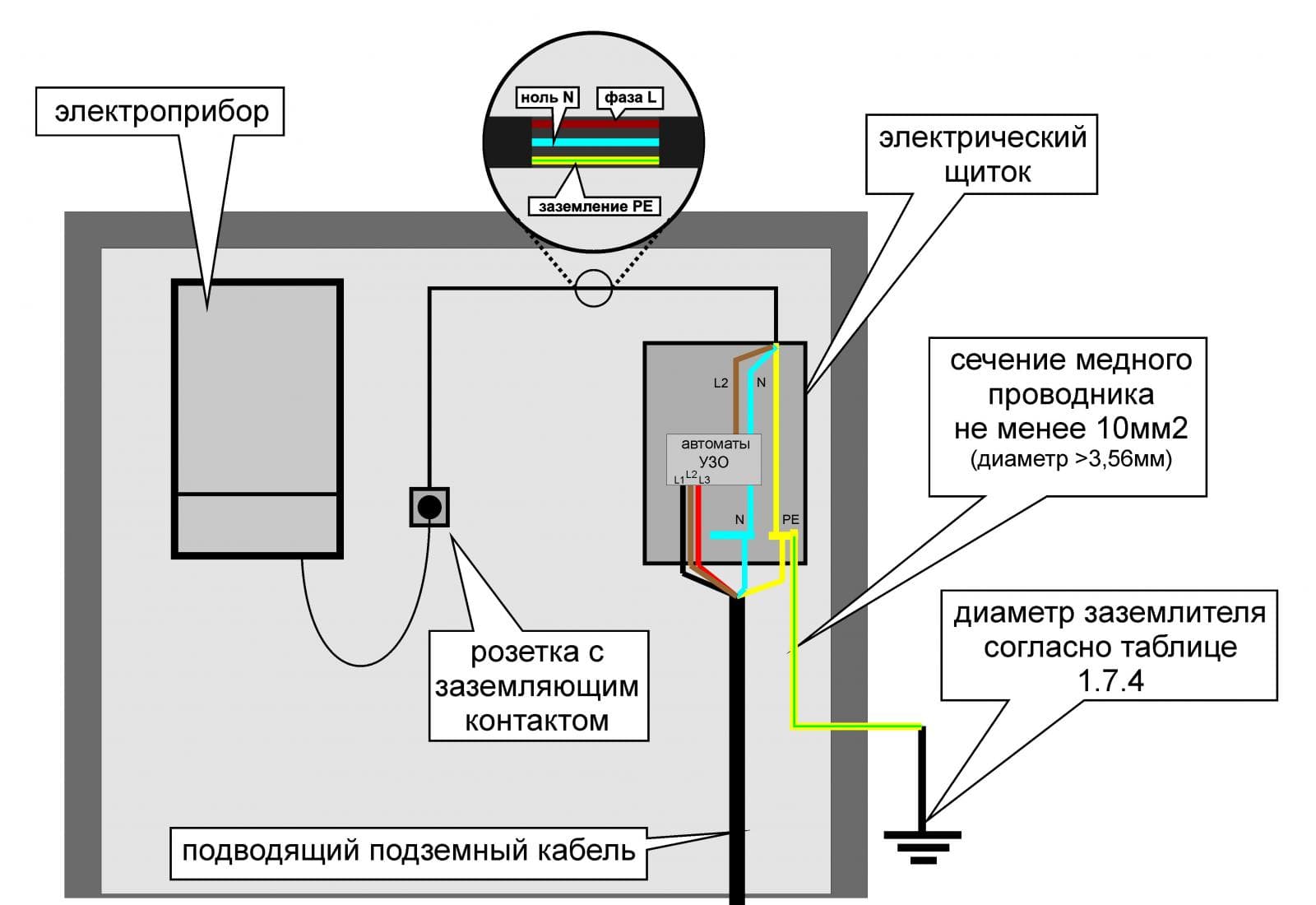 электроприбор

ноль N
фаза L
заземление PE

электрический щиток

L2
N
автоматы
УЗО
L1 L2 L3
N
PE

сечение медного проводника не менее 10мм2
(диаметр >3,56мм)

розетка с заземляющим контактом

диаметр заземлителя согласно таблице 1.7.4

подводящий подземный кабель