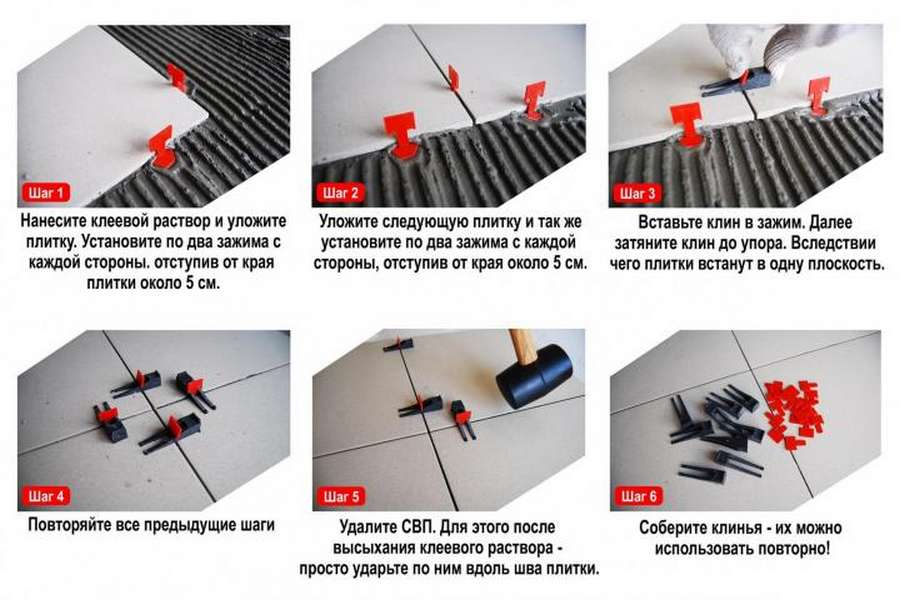 Шаг 1
Нанесите клеевой раствор и уложите плитку. Установите по два зажима с каждой стороны. отступив от края плитки около 5 см.

Шаг 2
Уложите следующую плитку и так же установите по два зажима с каждой стороны, отступив от края около 5 см.

Шаг 3
Вставьте клин в зажим. Далее затяните клин до упора. Вследствии чего плитки встанут в одну плоскость.

Шаг 4
Повторяйте все предыдущие шаги

Шаг 5
Удалите СВП. Для этого после высыхания клеевого раствора - просто ударьте по ним вдоль шва плитки.

Шаг 6
Соберите клинья - их можно использовать повторно!