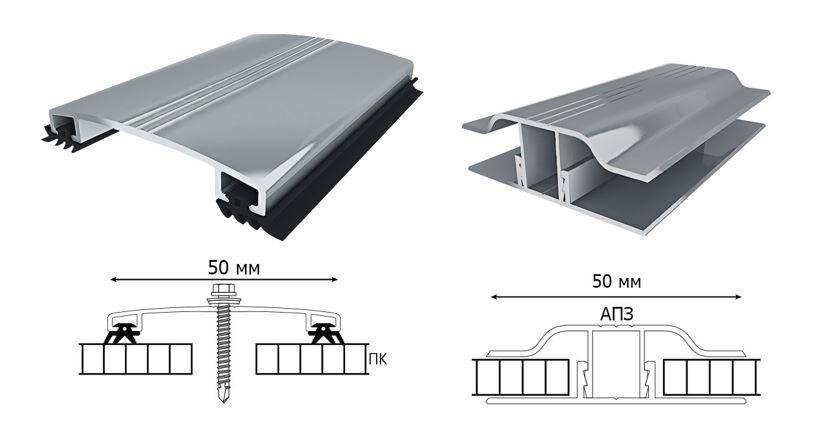 50 мм

ПК

50 мм

АПЗ